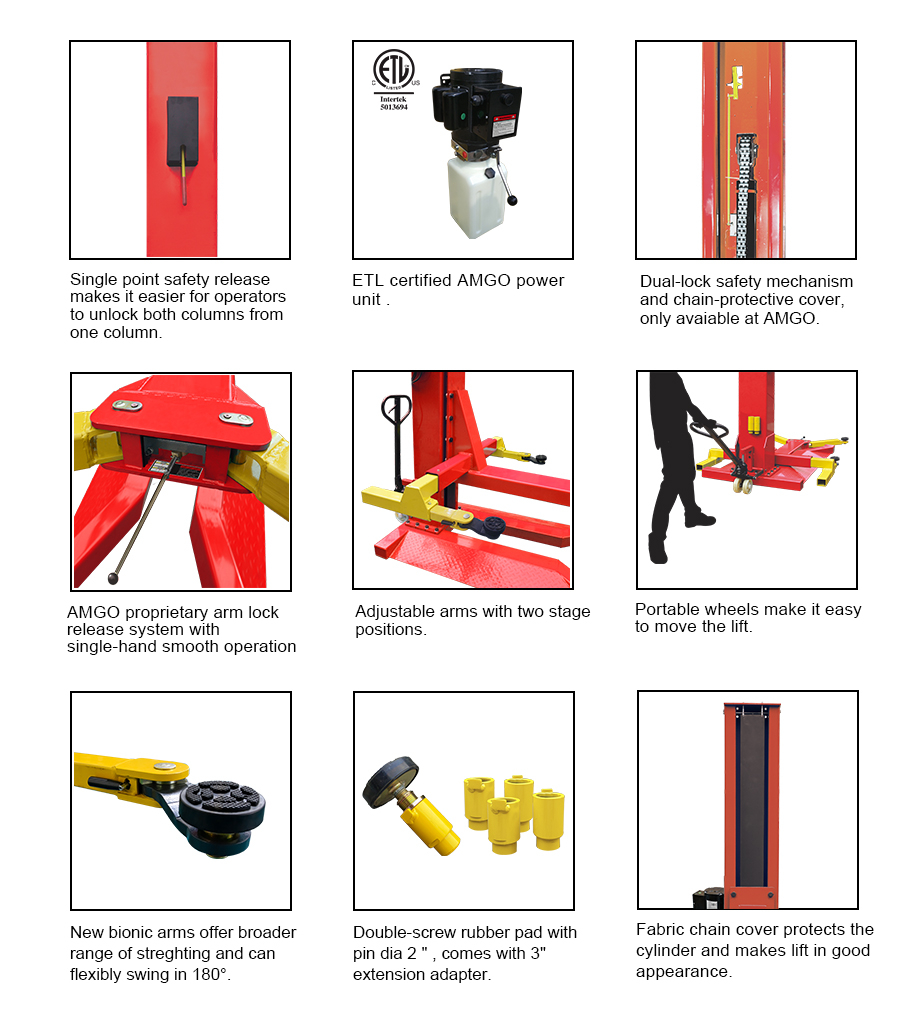 Single point safety release makes it easier for operators to unlock both columns from one column.

ETL
Intertek
5013694

ETL certified AMGO power unit .

Dual-lock safety mechanism and chain-protective cover, only avaiable at AMGO.

AMGO proprietary arm lock release system with single-hand smooth operation

Adjustable arms with two stage positions.

Portable wheels make it easy to move the lift.

New bionic arms offer broader range of streghting and can flexibly swing in 180°.

Double-screw rubber pad with pin dia 2 " , comes with 3" extension adapter.

Fabric chain cover protects the cylinder and makes lift in good appearance.