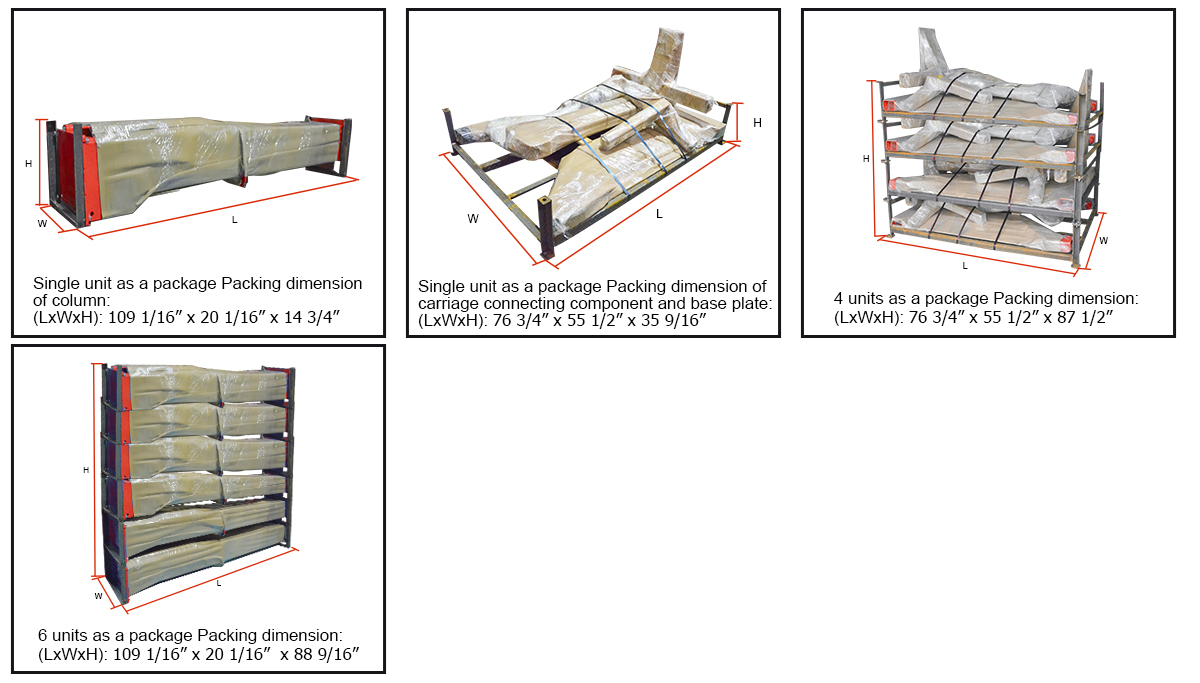 H
W
L

Single unit as a package Packing dimension of column:
(LxWxH): 109 1/16″ x 20 1/16″ x 14 3/4″

H
W
L

Single unit as a package Packing dimension of carriage connecting component and base plate:
(LxWxH): 76 3/4″ x 55 1/2″ x 35 9/16″

H
W
L

4 units as a package Packing dimension:
(LxWxH): 76 3/4″ x 55 1/2″ x 87 1/2″

H
W
L

6 units as a package Packing dimension:
(LxWxH): 109 1/16″ x 20 1/16″ x 88 9/16″