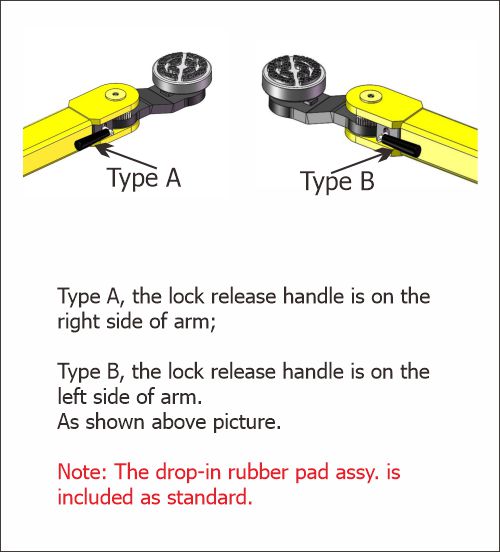 Type A

Type B

Type A, the lock release handle is on the right side of arm;

Type B, the lock release handle is on the left side of arm.
As shown above picture.

Note: The drop-in rubber pad assy. is included as standard.