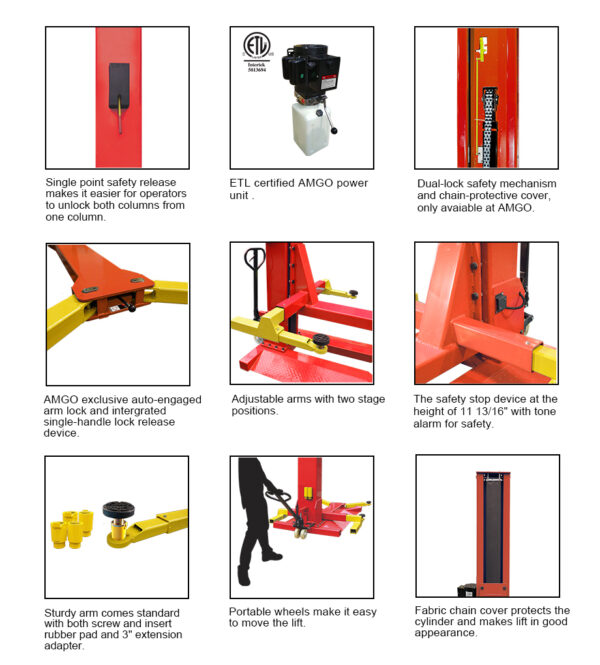 Single point safety release makes it easier for operators to unlock both columns from one column.

ETL
Intertek
5013694

ETL certified AMGO power unit .

Dual-lock safety mechanism and chain-protective cover, only avaiable at AMGO.

AMGO exclusive auto-engaged arm lock and intergrated single-handle lock release device.

Adjustable arms with two stage positions.

The safety stop device at the height of 11 13/16" with tone alarm for safety.

Sturdy arm comes standard with both screw and insert rubber pad and 3" extension adapter.

Portable wheels make it easy to move the lift.

Fabric chain cover protects the cylinder and makes lift in good appearance.